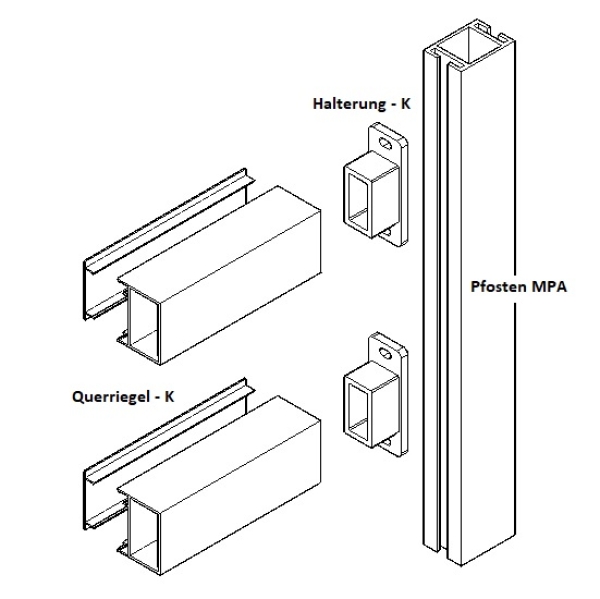 Halterung - K

Pfosten MPA

Querriegel - K