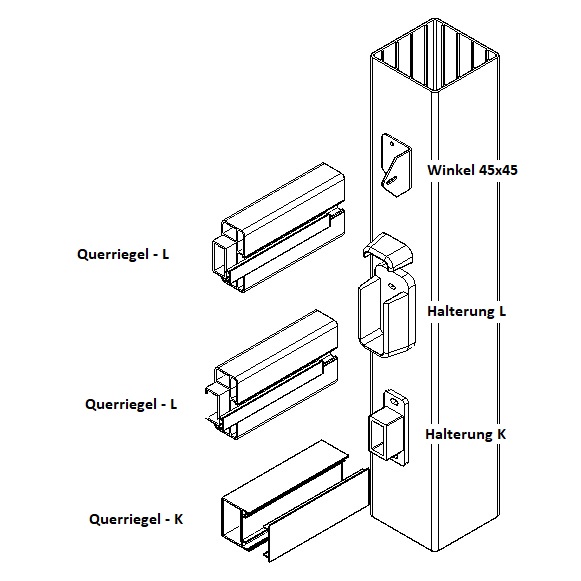 Winkel 45x45

Querriegel - L

Halterung L

Querriegel - L

Halterung K

Querriegel - K