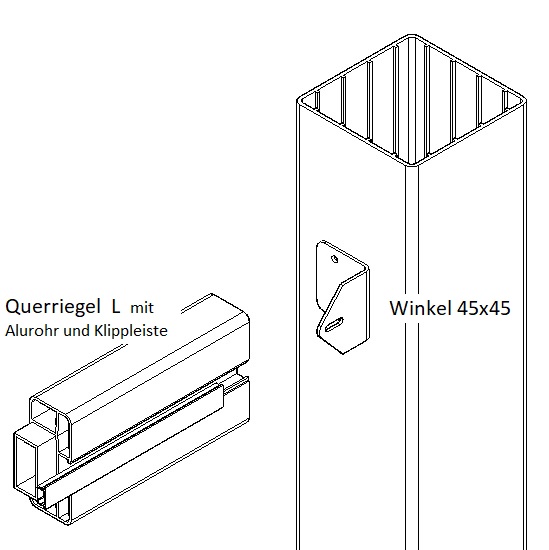 Querriegel L mit
Alurohr und Klippleiste

Winkel 45x45